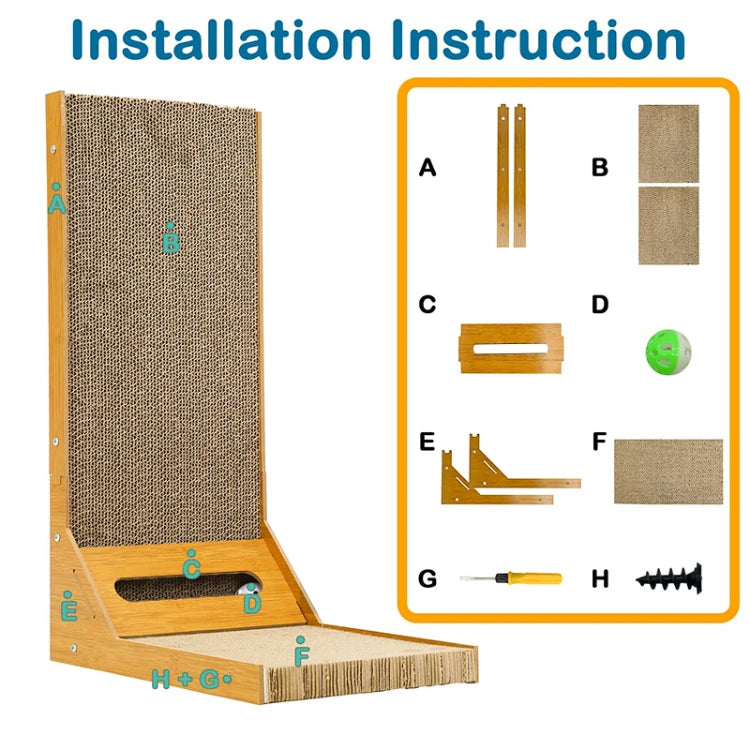 Installation Instruction

A
B
C
D
E
F
H + G

A
B
C
D
E
F
G
H