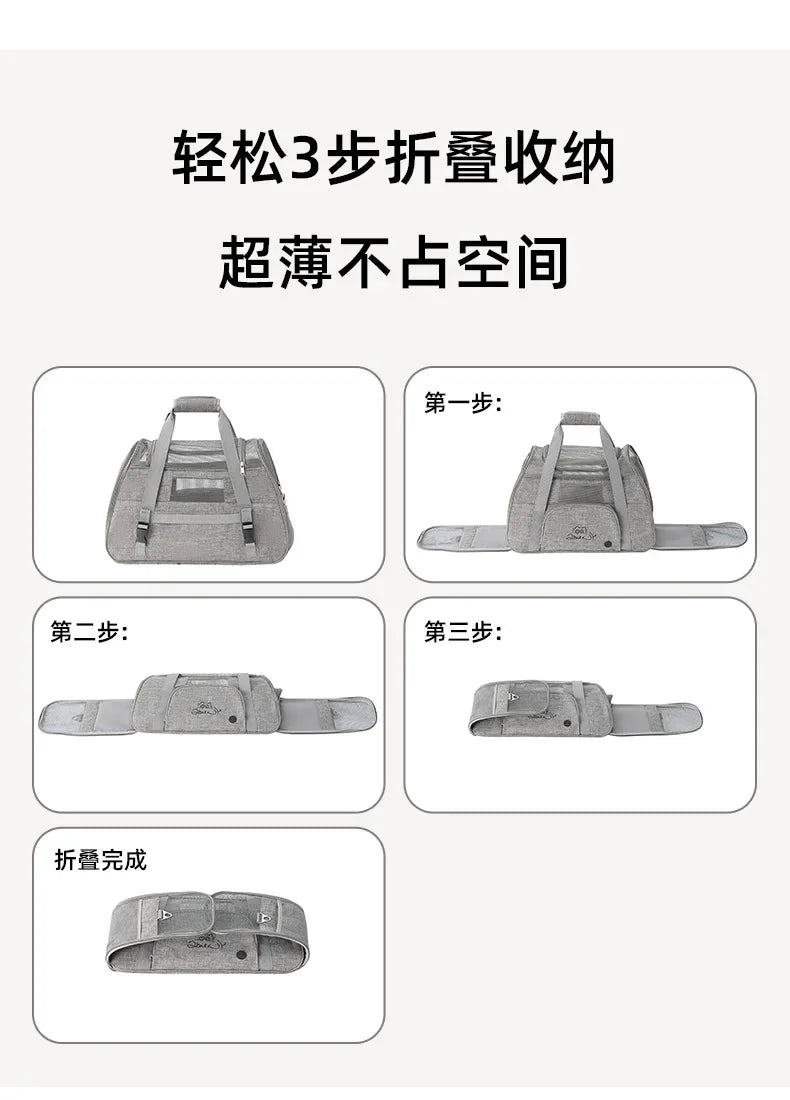 轻松3步折叠收纳

超薄不占空间

第一步:

第二步:

第三步:

折叠完成