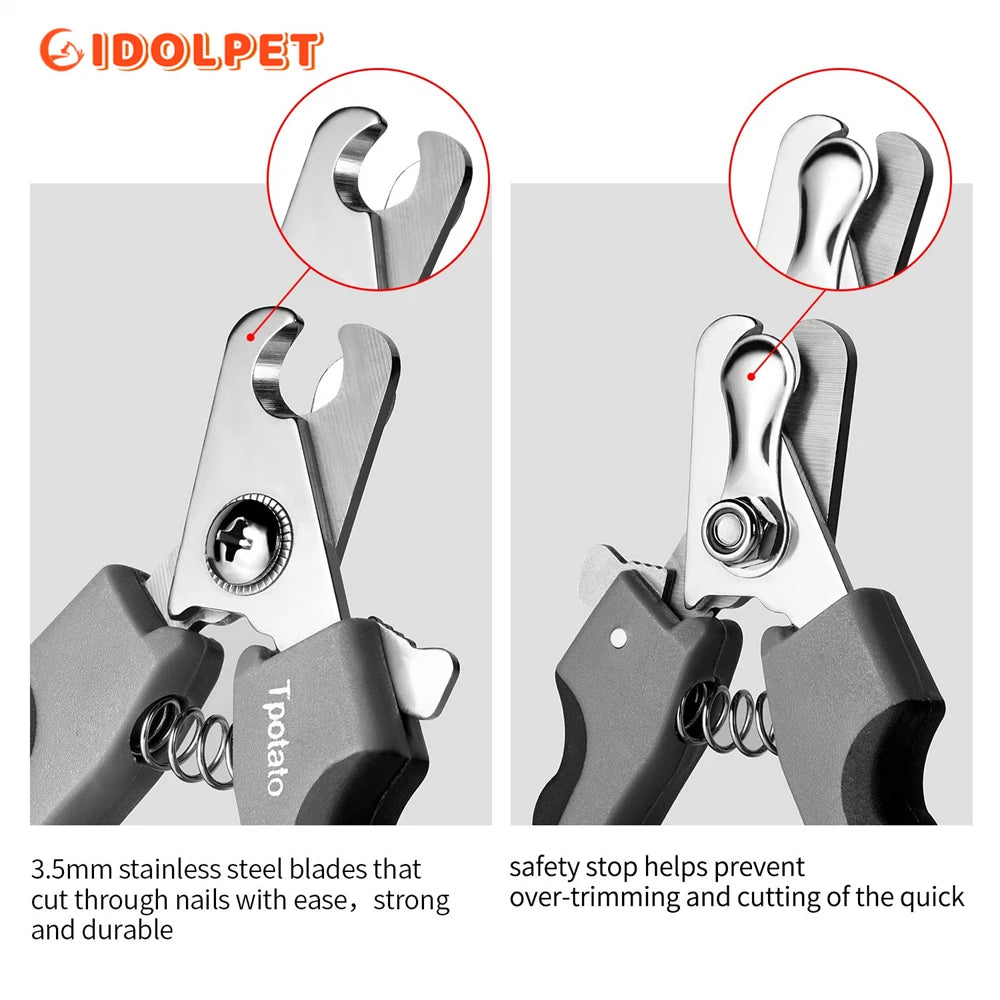 IDOLPET

Tpotato

3.5mm stainless steel blades that cut through nails with ease，strong and durable

safety stop helps prevent over-trimming and cutting of the quick